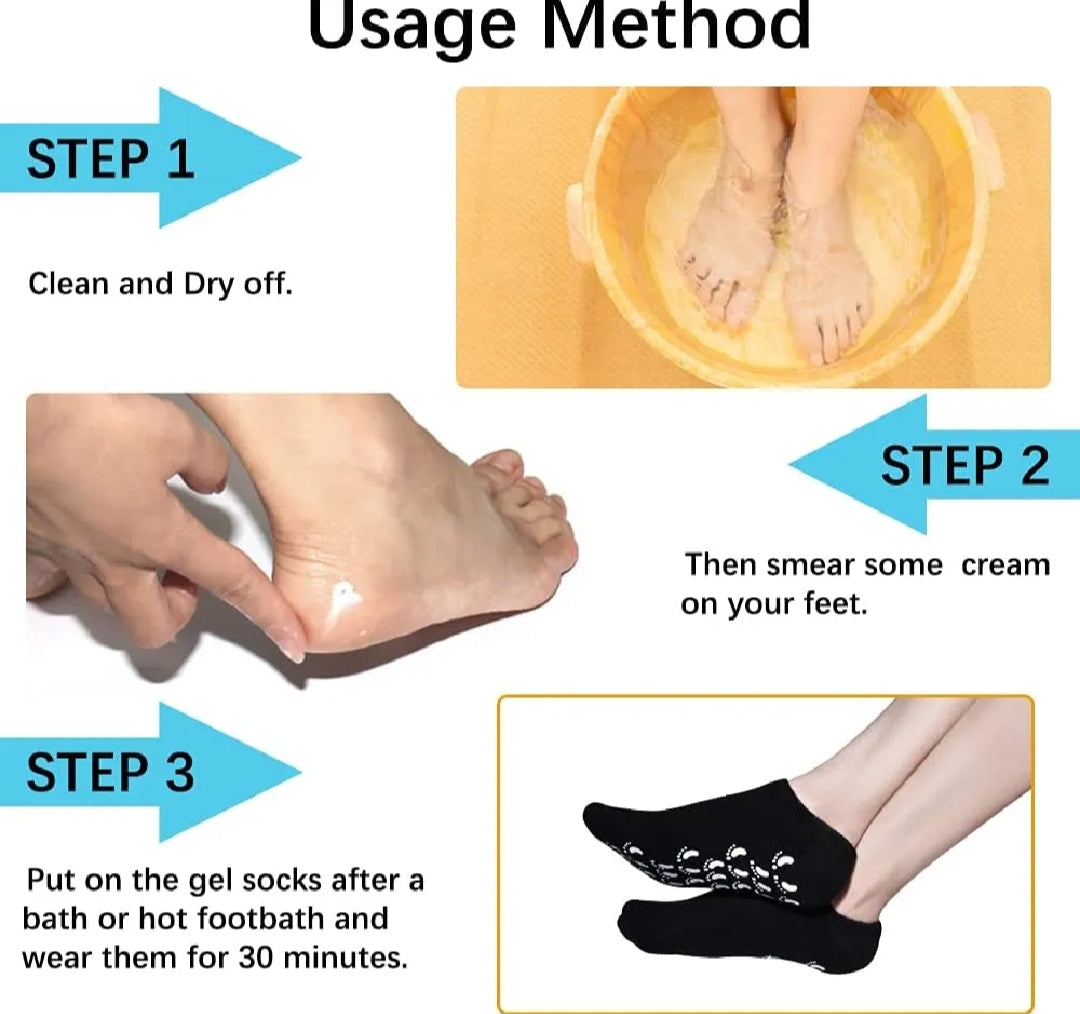 Usage Method

STEP 1

Clean and Dry off.

STEP 2

Then smear some cream on your feet.

STEP 3

Put on the gel socks after a bath or hot footbath and wear them for 30 minutes.