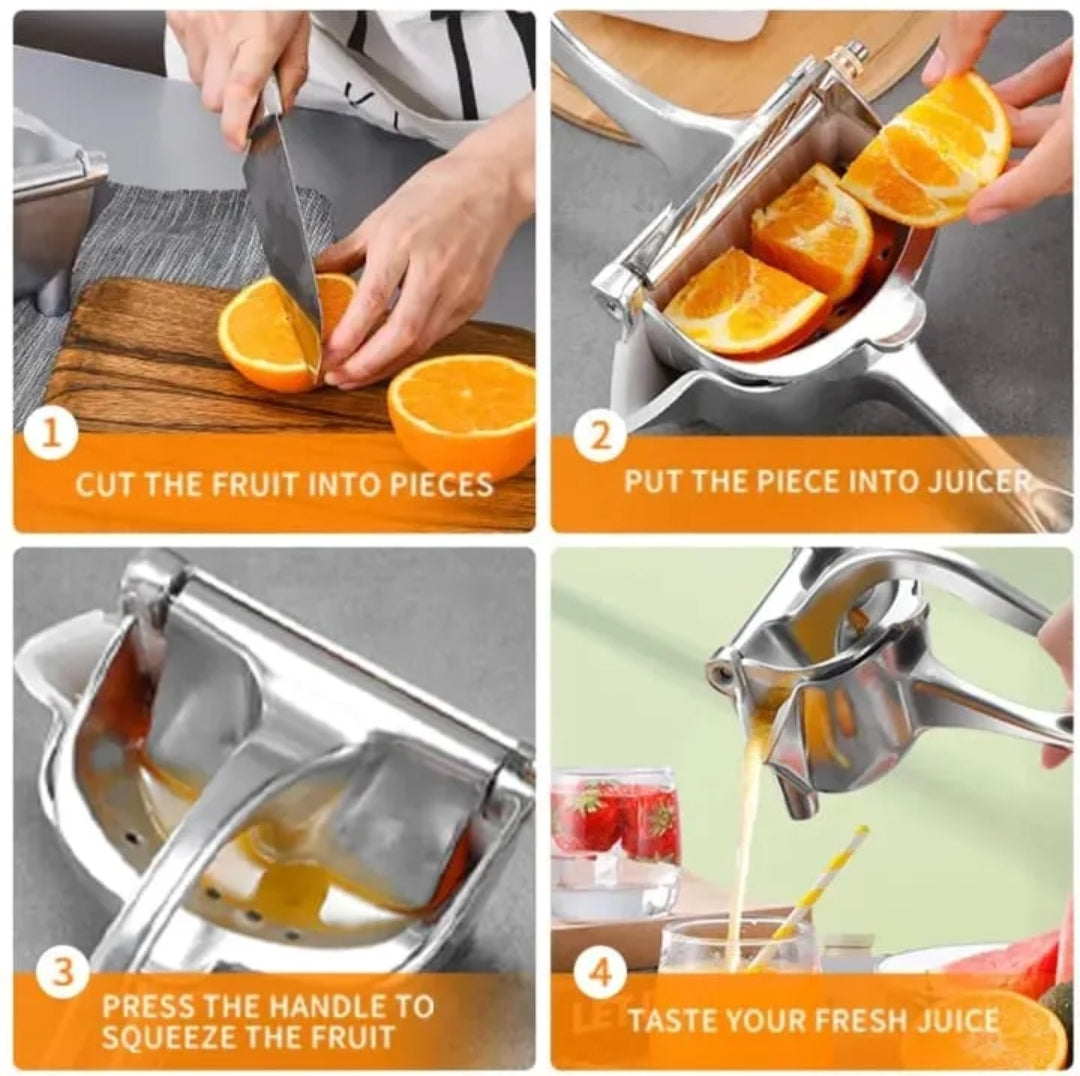 1
CUT THE FRUIT INTO PIECES

2
PUT THE PIECE INTO JUICER

3
PRESS THE HANDLE TO SQUEEZE THE FRUIT

4
TASTE YOUR FRESH JUICE